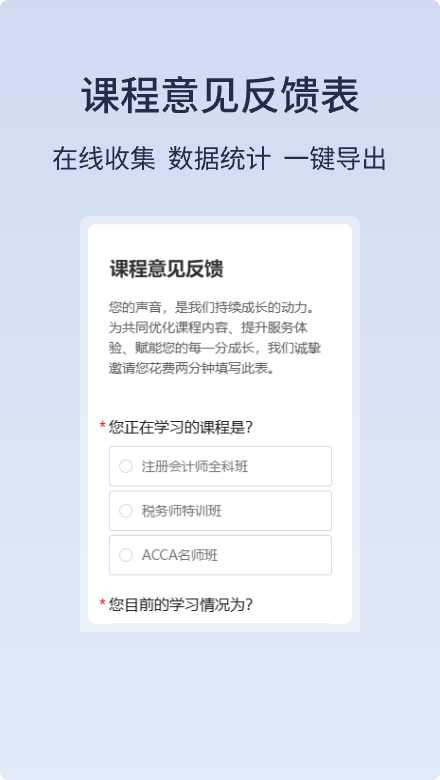 课程意见反馈表

在线收集 数据统计 一键导出

课程意见反馈

您的声音，是我们持续成长的动力。为共同优化课程内容、提升服务体验、赋能您的每一分成长，我们诚挚邀请您花费两分钟填写此表。

* 您正在学习的课程是?

注册会计师全科班

税务师特训班

ACCA名师班

* 您目前的学习情况为?